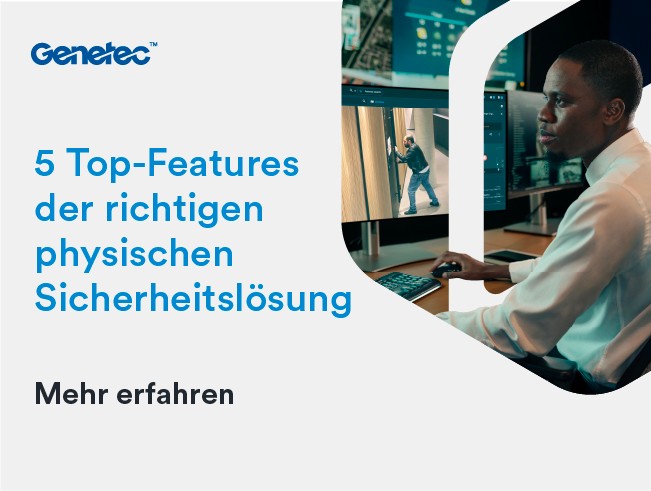 Genetec™

5 Top-Features der richtigen physischen Sicherheitslösung

Mehr erfahren