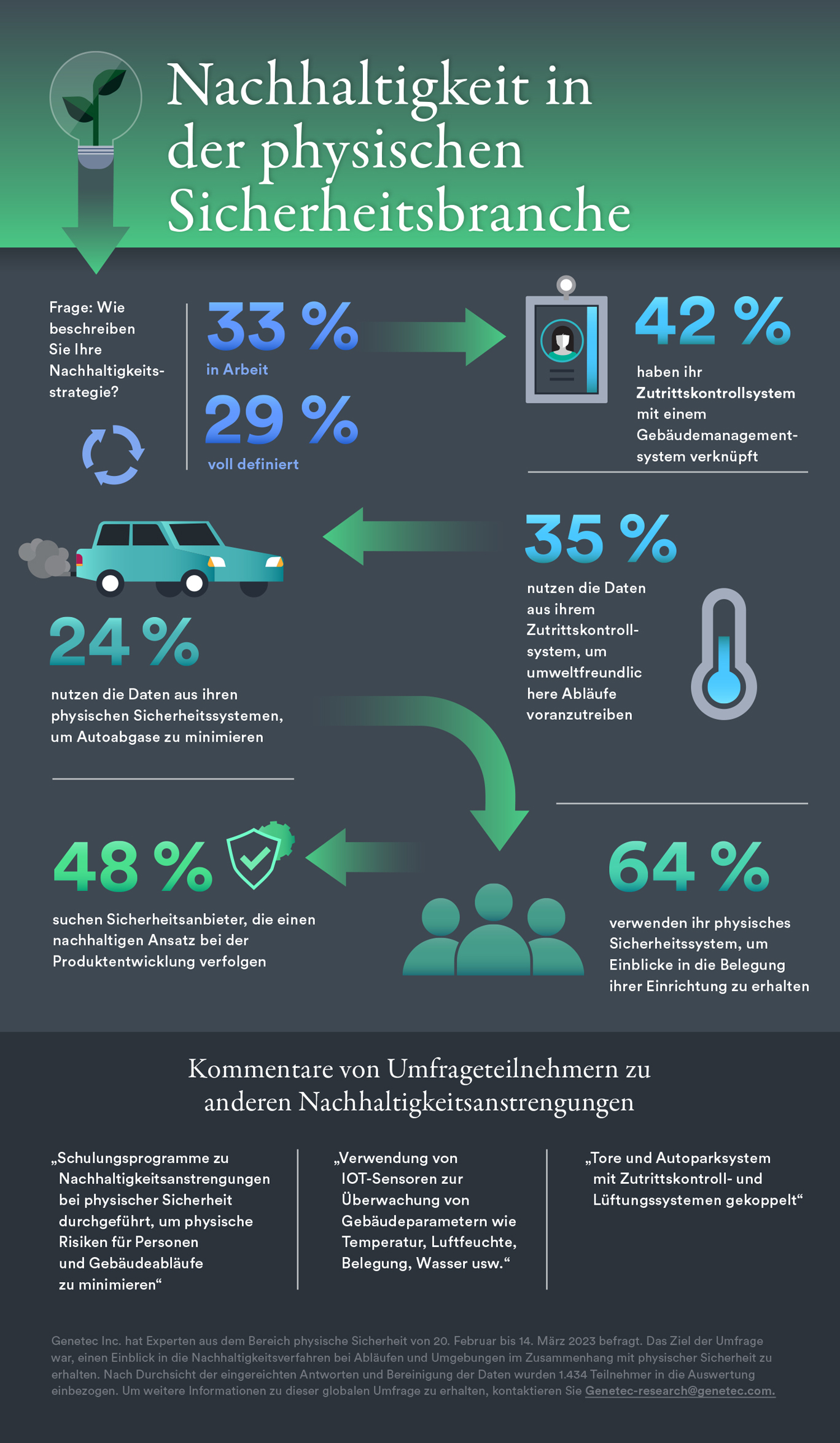 Nachhaltigkeit in der physischen Sicherheitsbranche

Frage: Wie beschreiben Sie Ihre Nachhaltigkeitsstrategie?

33 %
in Arbeit

29 %
voll definiert

42 %
haben ihr Zutrittskontrollsystem mit einem Gebäudemanagementsystem verknüpft

35 %
nutzen die Daten aus ihrem Zutrittskontrollsystem, um umweltfreundlic here Abläufe voranzutreiben

24 %
nutzen die Daten aus ihren physischen Sicherheitssystemen, um Autoabgase zu minimieren

48 %
suchen Sicherheitsanbieter, die einen nachhaltigen Ansatz bei der Produktentwicklung verfolgen

64 %
verwenden ihr physisches Sicherheitssystem, um Einblicke in die Belegung ihrer Einrichtung zu erhalten

Kommentare von Umfrageteilnehmern zu anderen Nachhaltigkeitsanstrengungen

„Schulungsprogramme zu Nachhaltigkeitsanstrengungen bei physischer Sicherheit durchgeführt, um physische Risiken für Personen und Gebäudeabläufe zu minimieren“

„Verwendung von IOT-Sensoren zur Überwachung von Gebäudeparametern wie Temperatur, Luftfeuchte, Belegung, Wasser usw.“

„Tore und Autoparksystem mit Zutrittskontroll- und Lüftungssystemen gekoppelt“

Genetec Inc. hat Experten aus dem Bereich physische Sicherheit von 20. Februar bis 14. März 2023 befragt. Das Ziel der Umfrage war, einen Einblick in die Nachhaltigkeitsverfahren bei Abläufen und Umgebungen im Zusammenhang mit physischer Sicherheit zu erhalten. Nach Durchsicht der eingereichten Antworten und Bereinigung der Daten wurden 1.434 Teilnehmer in die Auswertung einbezogen. Um weitere Informationen zu dieser globalen Umfrage zu erhalten, kontaktieren Sie Genetec-research@genetec.com.