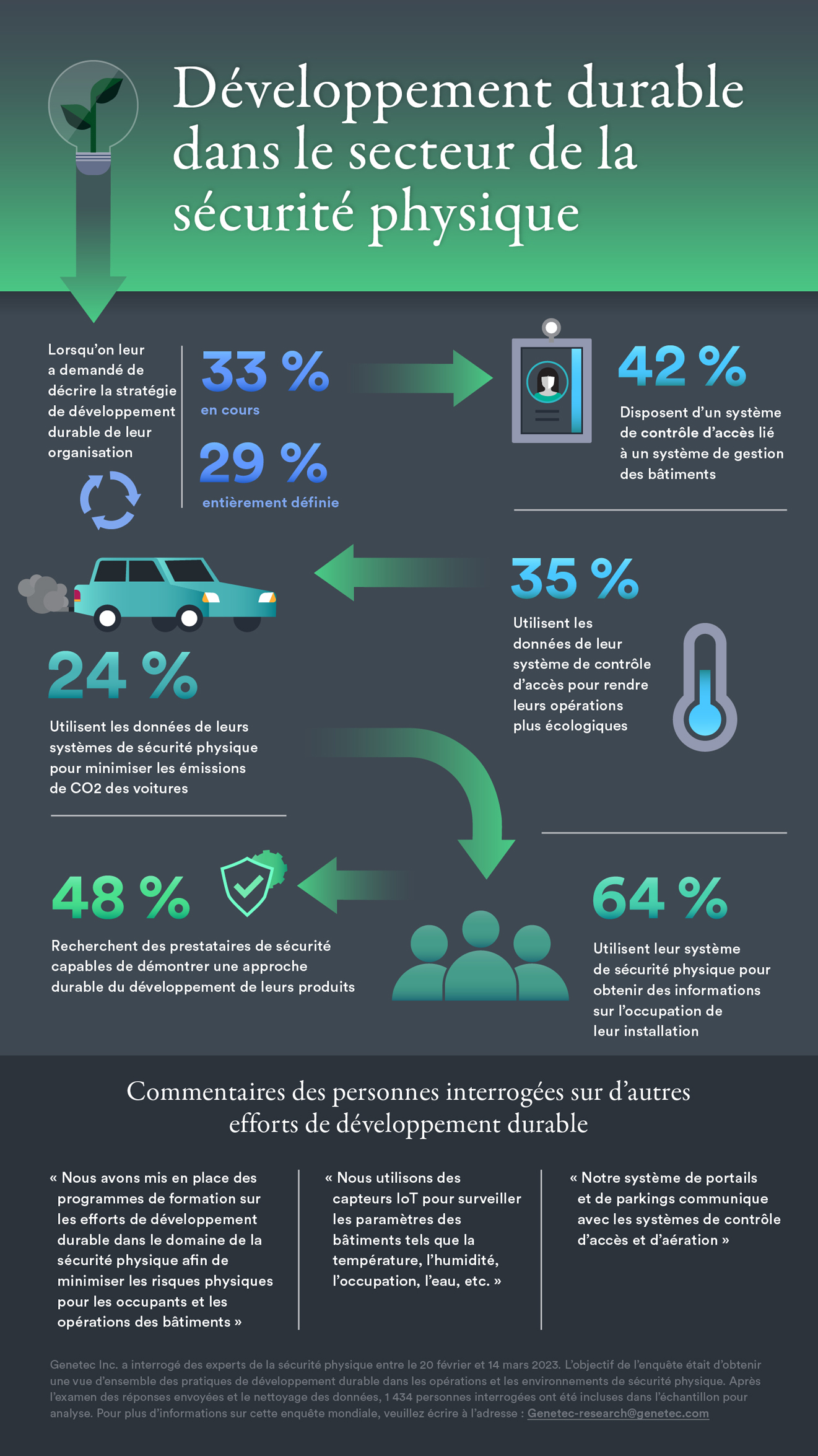 Développement durable dans le secteur de la sécurité physique

Lorsqu'on leur a demandé de décrire la stratégie de développement durable de leur organisation

33 %
en cours

29 %
entièrement définie

42 %
Disposent d'un système de contrôle d'accès lié à un système de gestion des bâtiments

35 %
Utilisent les données de leur système de contrôle d'accès pour rendre leurs opérations plus écologiques

24 %
Utilisent les données de leurs systèmes de sécurité physique pour minimiser les émissions de CO2 des voitures

48 %
Recherchent des prestataires de sécurité capables de démontrer une approche durable du développement de leurs produits

64 %
Utilisent leur système de sécurité physique pour obtenir des informations sur l'occupation de leur installation

Commentaires des personnes interrogées sur d'autres efforts de développement durable

« Nous avons mis en place des programmes de formation sur les efforts de développement durable dans le domaine de la sécurité physique afin de minimiser les risques physiques pour les occupants et les opérations des bâtiments »

« Nous utilisons des capteurs IoT pour surveiller les paramètres des bâtiments tels que la température, l'humidité, l'occupation, l'eau, etc. »

« Notre système de portails et de parkings communique avec les systèmes de contrôle d'accès et d'aération »

Genetec Inc. a interrogé des experts de la sécurité physique entre le 20 février et 14 mars 2023. L'objectif de l'enquête était d'obtenir une vue d'ensemble des pratiques de développement durable dans les opérations et les environnements de sécurité physique. Après l'examen des réponses envoyées et le nettoyage des données, 1 434 personnes interrogées ont été incluses dans l'échantillon pour analyse. Pour plus d'informations sur cette enquête mondiale, veuillez écrire à l'adresse : Genetec-research@genetec.com