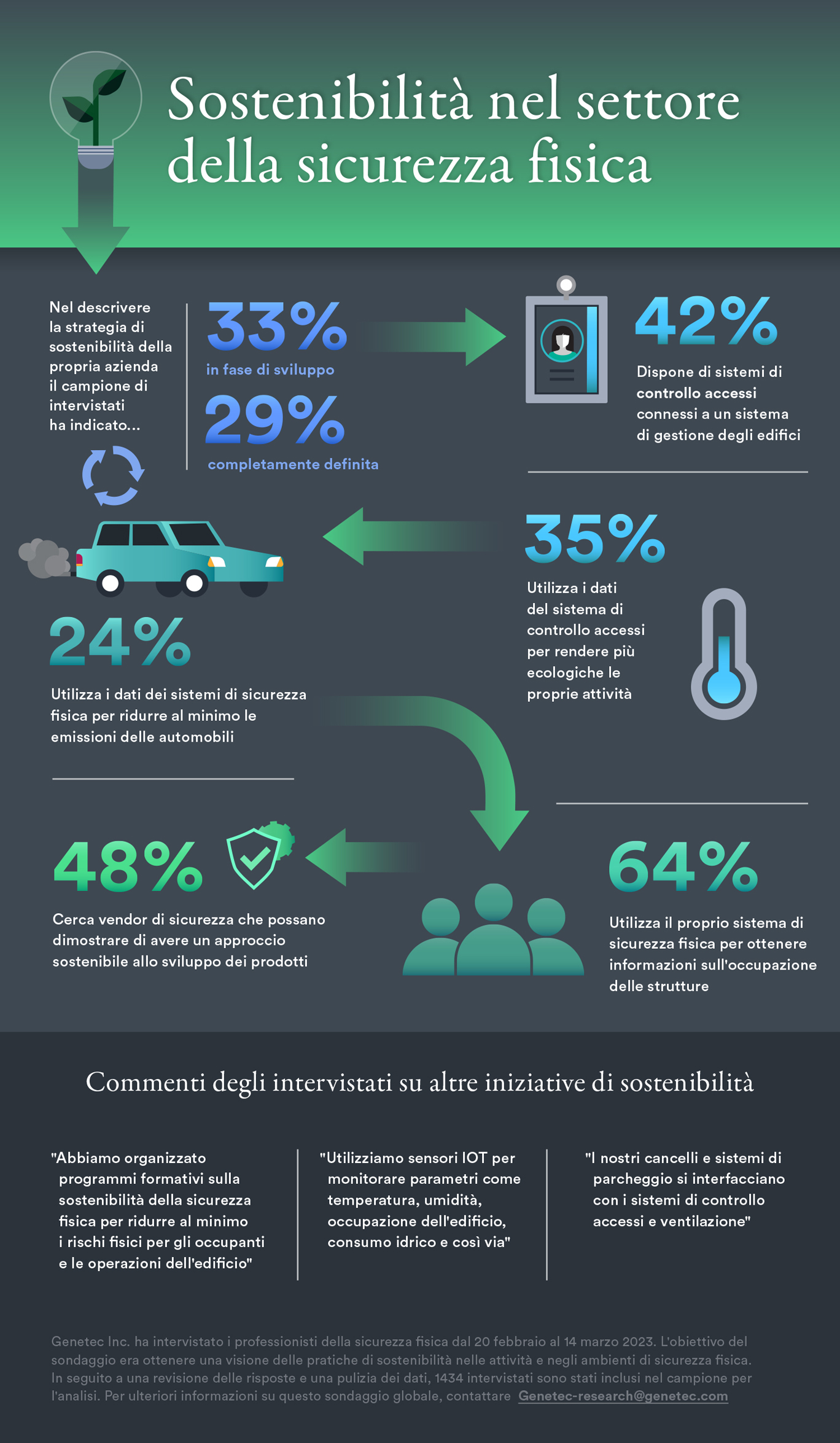 Sostenibilità nel settore della sicurezza fisica

Nel descrivere la strategia di sostenibilità della propria azienda il campione di intervistati ha indicato...

33%
in fase di sviluppo

29%
completamente definita

42%
Dispone di sistemi di controllo accessi connessi a un sistema di gestione degli edifici

35%
Utilizza i dati del sistema di controllo accessi per rendere più ecologiche le proprie attività

24%
Utilizza i dati dei sistemi di sicurezza fisica per ridurre al minimo le emissioni delle automobili

48%
Cerca vendor di sicurezza che possano dimostrare di avere un approccio sostenibile allo sviluppo dei prodotti

64%
Utilizza il proprio sistema di sicurezza fisica per ottenere informazioni sull'occupazione delle strutture

Commenti degli intervistati su altre iniziative di sostenibilità

"Abbiamo organizzato programmi formativi sulla sostenibilità della sicurezza fisica per ridurre al minimo i rischi fisici per gli occupanti e le operazioni dell'edificio"

"Utilizziamo sensori IOT per monitorare parametri come temperatura, umidità, occupazione dell'edificio, consumo idrico e così via"

"I nostri cancelli e sistemi di parcheggio si interfacciano con i sistemi di controllo accessi e ventilazione"

Genetec Inc. ha intervistato i professionisti della sicurezza fisica dal 20 febbraio al 14 marzo 2023. L'obiettivo del sondaggio era ottenere una visione delle pratiche di sostenibilità nelle attività e negli ambienti di sicurezza fisica. In seguito a una revisione delle risposte e una pulizia dei dati, 1434 intervistati sono stati inclusi nel campione per l'analisi. Per ulteriori informazioni su questo sondaggio globale, contattare Genetec-research@genetec.com