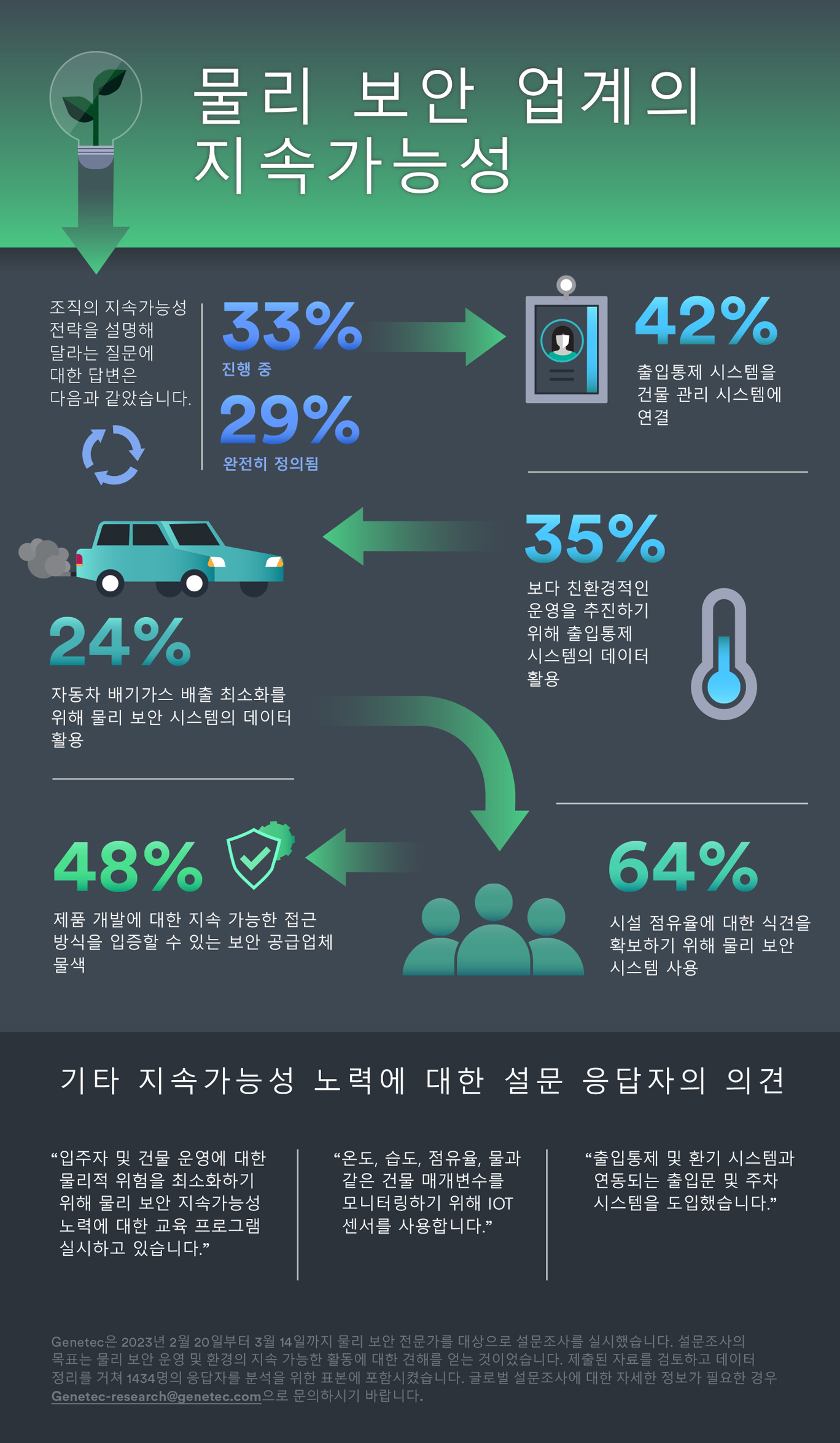 물리 보안 업계의 지속가능성

조직의 지속가능성 전략을 설명해 달라는 질문에 대한 답변은 다음과 같았습니다.

33%
진행 중

29%
완전히 정의됨

42%
출입통제 시스템을 건물 관리 시스템에 연결

35%
보다 친환경적인 운영을 추진하기 위해 출입통제 시스템의 데이터 활용

24%
자동차 배기가스 배출 최소화를 위해 물리 보안 시스템의 데이터 활용

48%
제품 개발에 대한 지속 가능한 접근 방식을 입증할 수 있는 보안 공급업체 물색

64%
시설 점유율에 대한 식견을 확보하기 위해 물리 보안 시스템 사용

기타 지속가능성 노력에 대한 설문 응답자의 의견

“입주자 및 건물 운영에 대한 물리적 위험을 최소화하기 위해 물리 보안 지속가능성 노력에 대한 교육 프로그램 실시하고 있습니다.”

“온도, 습도, 점유율, 물과 같은 건물 매개변수를 모니터링하기 위해 IOT 센서를 사용합니다.”

“출입통제 및 환기 시스템과 연동되는 출입문 및 주차 시스템을 도입했습니다.”

Genetec은 2023년 2월 20일부터 3월 14일까지 물리 보안 전문가를 대상으로 설문조사를 실시했습니다. 설문조사의 목표는 물리 보안 운영 및 환경의 지속 가능한 활동에 대한 견해를 얻는 것이었습니다. 제출된 자료를 검토하고 데이터 정리를 거쳐 1434명의 응답자를 분석을 위한 표본에 포함시켰습니다. 글로벌 설문조사에 대한 자세한 정보가 필요한 경우 Genetec-research@genetec.com으로 문의하시기 바랍니다.