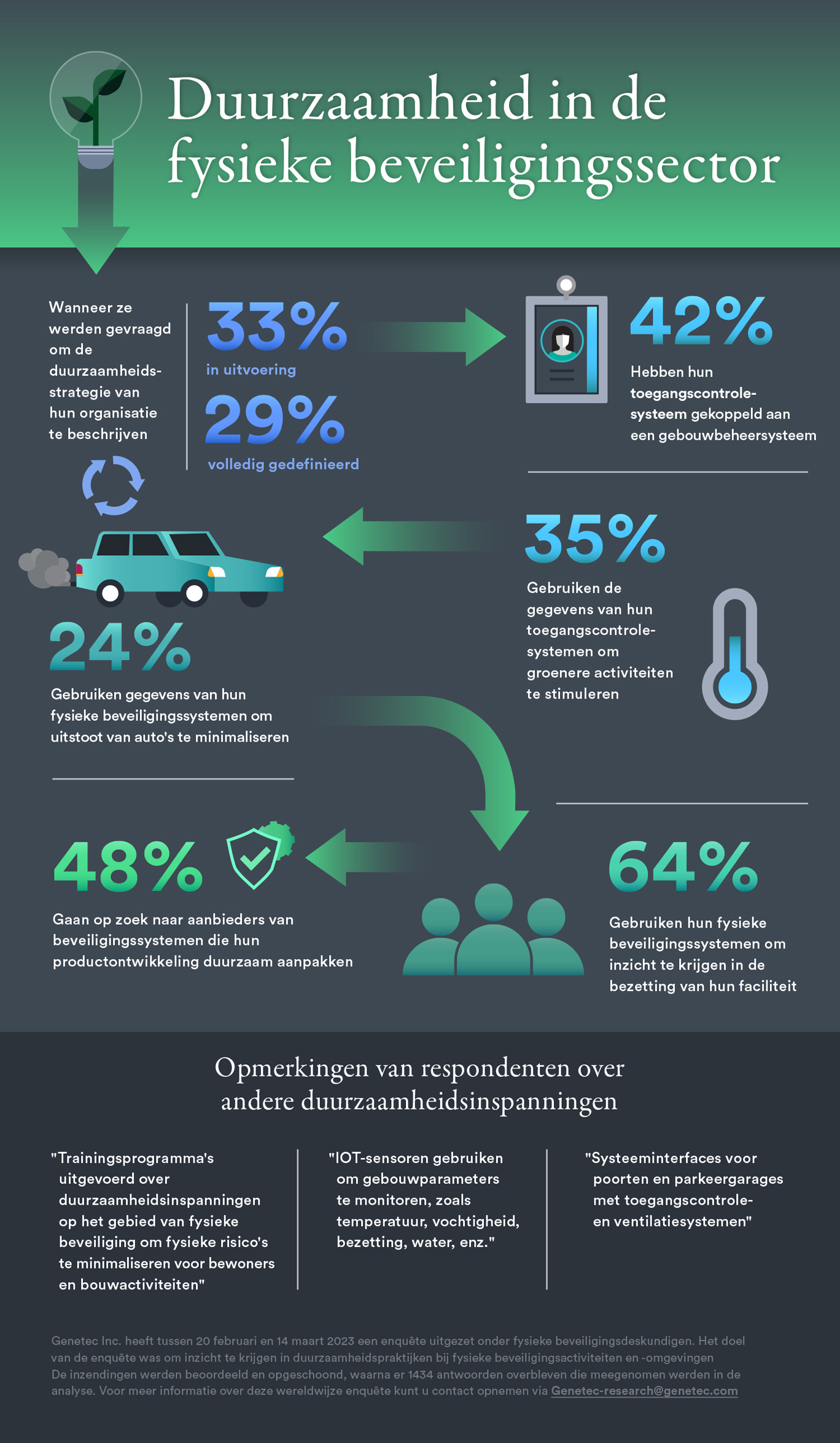 Duurzaamheid in de fysieke beveiligingssector

Wanneer ze werden gevraagd om de duurzaamheidsstrategie van hun organisatie te beschrijven

33%
in uitvoering

29%
volledig gedefinieerd

42%
Hebben hun toegangscontrolesysteem gekoppeld aan een gebouwbeheersysteem

35%
Gebruiken de gegevens van hun toegangscontrolesystemen om groenere activiteiten te stimuleren

24%
Gebruiken gegevens van hun fysieke beveiligingssystemen om uitstoot van auto's te minimaliseren

48%
Gaan op zoek naar aanbieders van beveiligingssystemen die hun productontwikkeling duurzaam aanpakken

64%
Gebruiken hun fysieke beveiligingssystemen om inzicht te krijgen in de bezetting van hun faciliteit

Opmerkingen van respondenten over andere duurzaamheidsinspanningen

"Trainingsprogramma's uitgevoerd over duurzaamheidsinspanningen op het gebied van fysieke beveiliging om fysieke risico's te minimaliseren voor bewoners en bouwactiviteiten"

"IOT-sensoren gebruiken om gebouwparameters te monitoren, zoals temperatuur, vochtigheid, bezetting, water, enz."

"Systeeminterfaces voor poorten en parkeergarages met toegangscontrole- en ventilatiesystemen"

Genetec Inc. heeft tussen 20 februari en 14 maart 2023 een enquête uitgezet onder fysieke beveiligingsdeskundigen. Het doel van de enquête was om inzicht te krijgen in duurzaamheidspraktijken bij fysieke beveiligingsactiviteiten en -omgevingen
De inzendingen werden beoordeeld en opgeschoond, waarna er 1434 antwoorden overbleven die meegenomen werden in de analyse. Voor meer informatie over deze wereldwijze enquête kunt u contact opnemen via Genetec-research@genetec.com