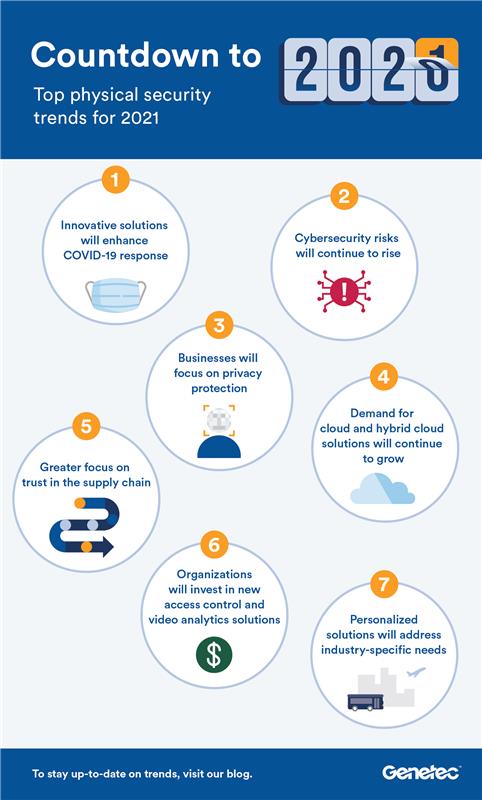 Countdown to 2021

Top physical security trends for 2021

1
Innovative solutions will enhance COVID-19 response

2
Cybersecurity risks will continue to rise

3
Businesses will focus on privacy protection

4
Demand for cloud and hybrid cloud solutions will continue to grow

5
Greater focus on trust in the supply chain

6
Organizations will invest in new access control and video analytics solutions

$

7
Personalized solutions will address industry-specific needs

To stay up-to-date on trends, visit our blog.

Genetec