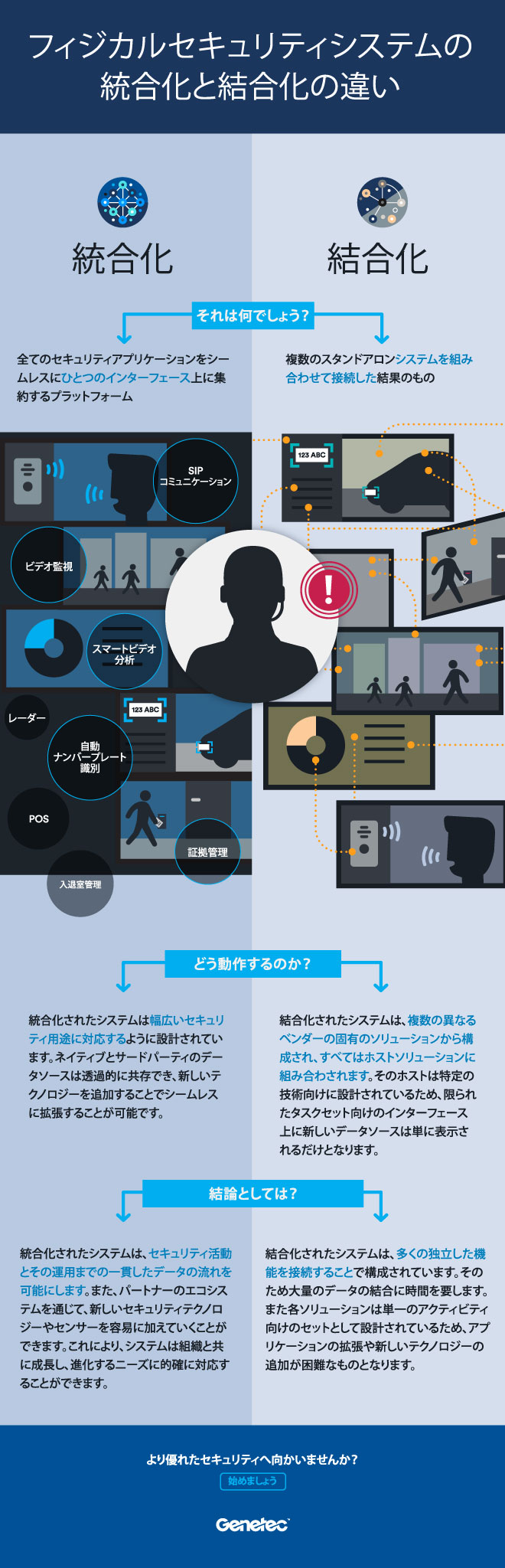 フィジカルセキュリティシステムの統合化と結合化の違い

統合化

結合化

それは何でしょう?

全てのセキュリティアプリケーションをシームレスにひとつのインターフェース上に集約するプラットフォーム

複数のスタンドアロンシステムを組み合わせて接続した結果のもの

SIP コミュニケーション

ビデオ監視

スマートビデオ分析

レーダー

123 ABC

自動ナンバープレート識別

POS

証拠管理

入退室管理

123 ABC

どう動作するのか?

統合化されたシステムは幅広いセキュリティ用途に対応するように設計されています。ネイティブとサードパーティのデータソースは透過的に共存でき、新しいテクノロジーを追加することでシームレスに拡張することが可能です。

結合化されたシステムは、複数の異なるベンダーの固有のソリューションから構成され、すべてはホストソリューションに組み合わされます。そのホストは特定の技術向けに設計されているため、限られたタスクセット向けのインターフェース上に新しいデータソースは単に表示されるだけとなります。

結論としては?

統合化されたシステムは、セキュリティ活動とその運用までの一貫したデータの流れを可能にします。また、パートナーのエコシステムを通じて、新しいセキュリティテクノロジーやセンサーを容易に加えていくことができます。これにより、システムは組織と共に成長し、進化するニーズに的確に対応することができます。

結合化されたシステムは、多くの独立した機能を接続することで構成されています。そのため大量のデータの結合に時間を要します。また各ソリューションは単一のアクティビティ向けのセットとして設計されているため、アプリケーションの拡張や新しいテクノロジーの追加が困難なものとなります。

より優れたセキュリティへ向かいませんか?

始めましょう

Genetec