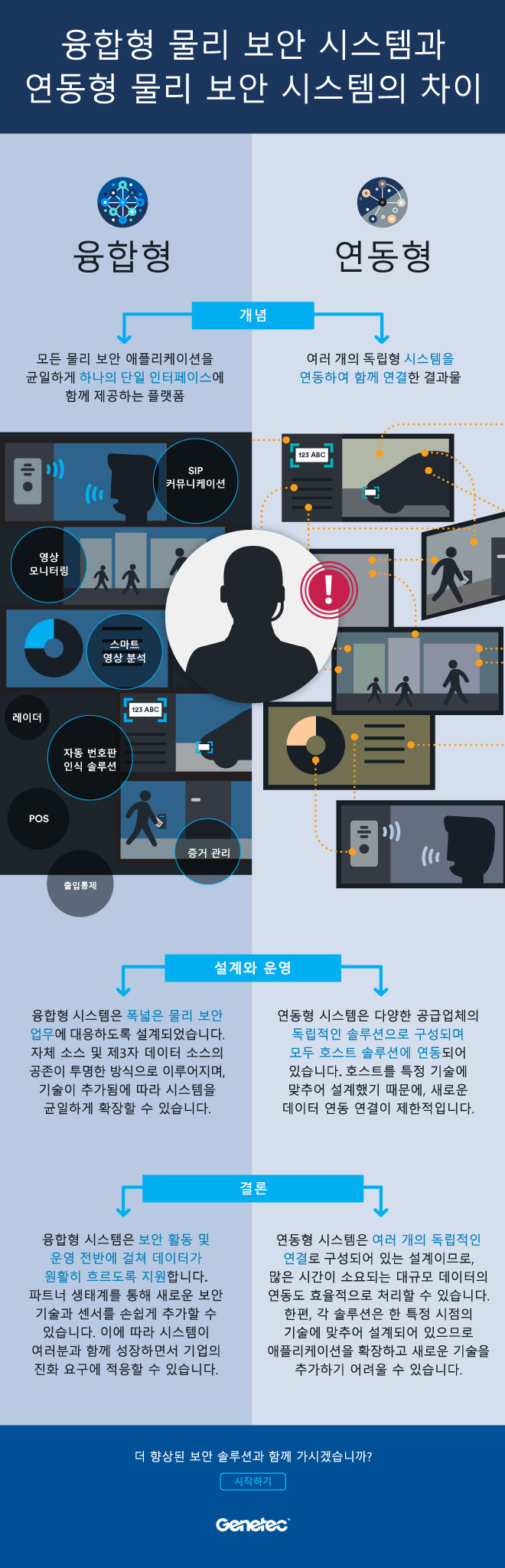 융합형 물리 보안 시스템과 연동형 물리 보안 시스템의 차이

융합형

연동형

개념

모든 물리 보안 애플리케이션을 균일하게 하나의 단일 인터페이스에 함께 제공하는 플랫폼

여러 개의 독립형 시스템을 연동하여 함께 연결한 결과물

SIP 커뮤니케이션

영상 모니터링

스마트 영상 분석

레이더

123 ABC

자동 번호판 인식 솔루션

POS

증거 관리

출입통제

123 ABC

설계와 운영

융합형 시스템은 폭넓은 물리 보안 업무에 대응하도록 설계되었습니다. 자체 소스 및 제3자 데이터 소스의 공존이 투명한 방식으로 이루어지며, 기술이 추가됨에 따라 시스템을 균일하게 확장할 수 있습니다.

연동형 시스템은 다양한 공급업체의 독립적인 솔루션으로 구성되며 모두 호스트 솔루션에 연동되어 있습니다. 호스트를 특정 기술에 맞추어 설계했기 때문에, 새로운 데이터 연동 연결이 제한적입니다.

결론

융합형 시스템은 보안 활동 및 운영 전반에 걸쳐 데이터가 원활히 흐르도록 지원합니다. 파트너 생태계를 통해 새로운 보안 기술과 센서를 손쉽게 추가할 수 있습니다. 이에 따라 시스템이 여러분과 함께 성장하면서 기업의 진화 요구에 적응할 수 있습니다.

연동형 시스템은 여러 개의 독립적인 연결로 구성되어 있는 설계이므로, 많은 시간이 소요되는 대규모 데이터의 연동도 효율적으로 처리할 수 있습니다. 한편, 각 솔루션은 한 특정 시점의 기술에 맞추어 설계되어 있으므로 애플리케이션을 확장하고 새로운 기술을 추가하기 어려울 수 있습니다.

더 향상된 보안 솔루션과 함께 가시겠습니까?

시작하기

Genetec