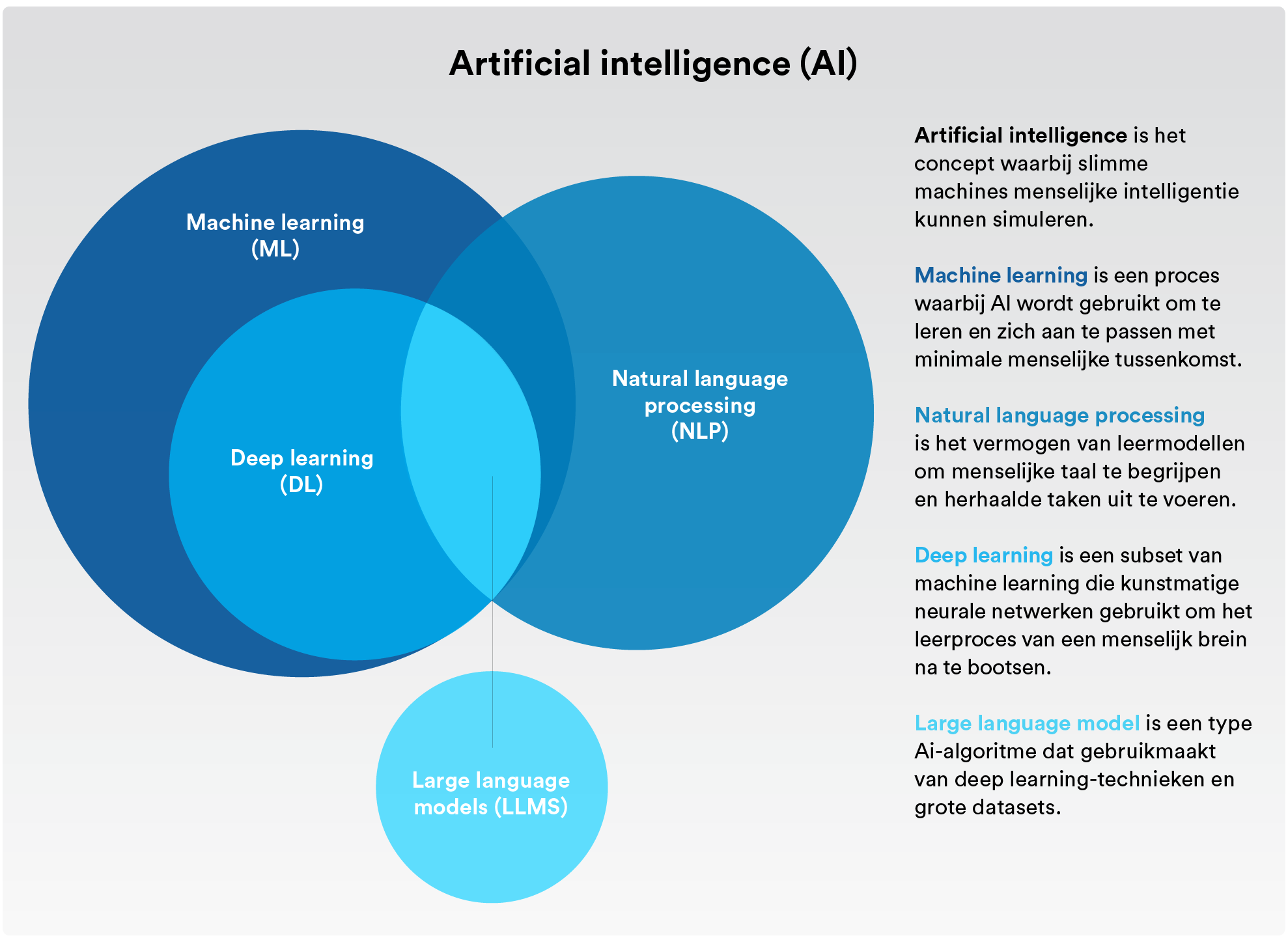 Artificial intelligence (AI)

Machine learning (ML)

Deep learning (DL)

Natural language processing (NLP)

Large language models (LLMS)

Artificial intelligence is het concept waarbij slimme machines menselijke intelligentie kunnen simuleren.

Machine learning is een proces waarbij AI wordt gebruikt om te leren en zich aan te passen met minimale menselijke tussenkomst.

Natural language processing is het vermogen van leermodellen om menselijke taal te begrijpen en herhaalde taken uit te voeren.

Deep learning is een subset van machine learning die kunstmatige neurale netwerken gebruikt om het leerproces van een menselijk brein na te bootsen.

Large language model is een type Ai-algoritme dat gebruikmaakt van deep learning-technieken en grote datasets.